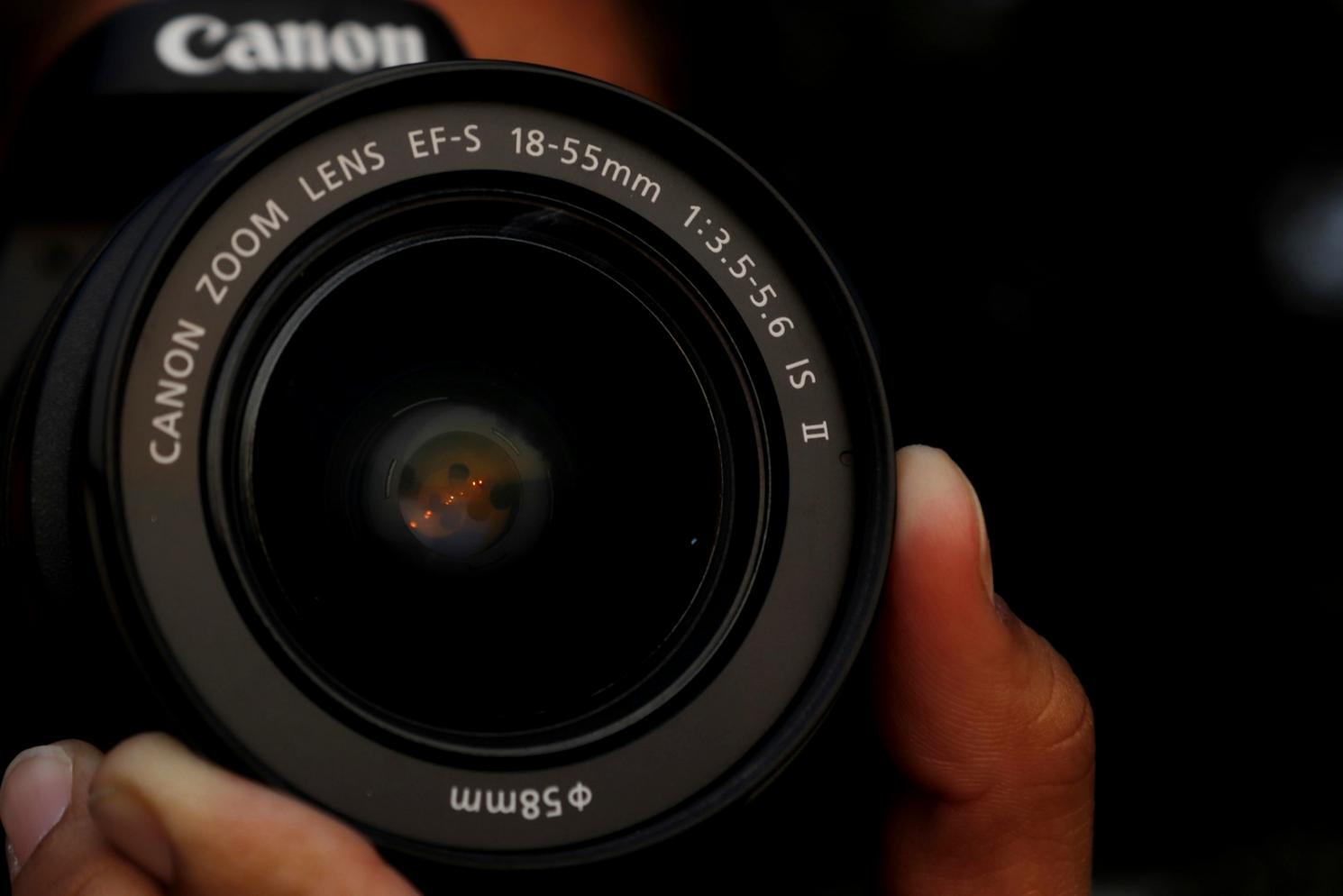 Canon

CANON ZOOM LENS EF-S 18-55mm 1:3.5-5.6 IS II

φ58mm